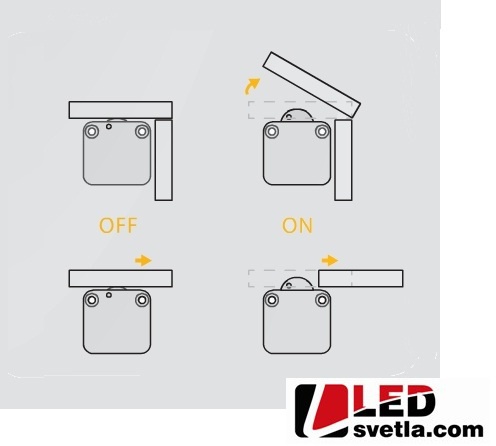 OFF

ON

LED
svetla.com